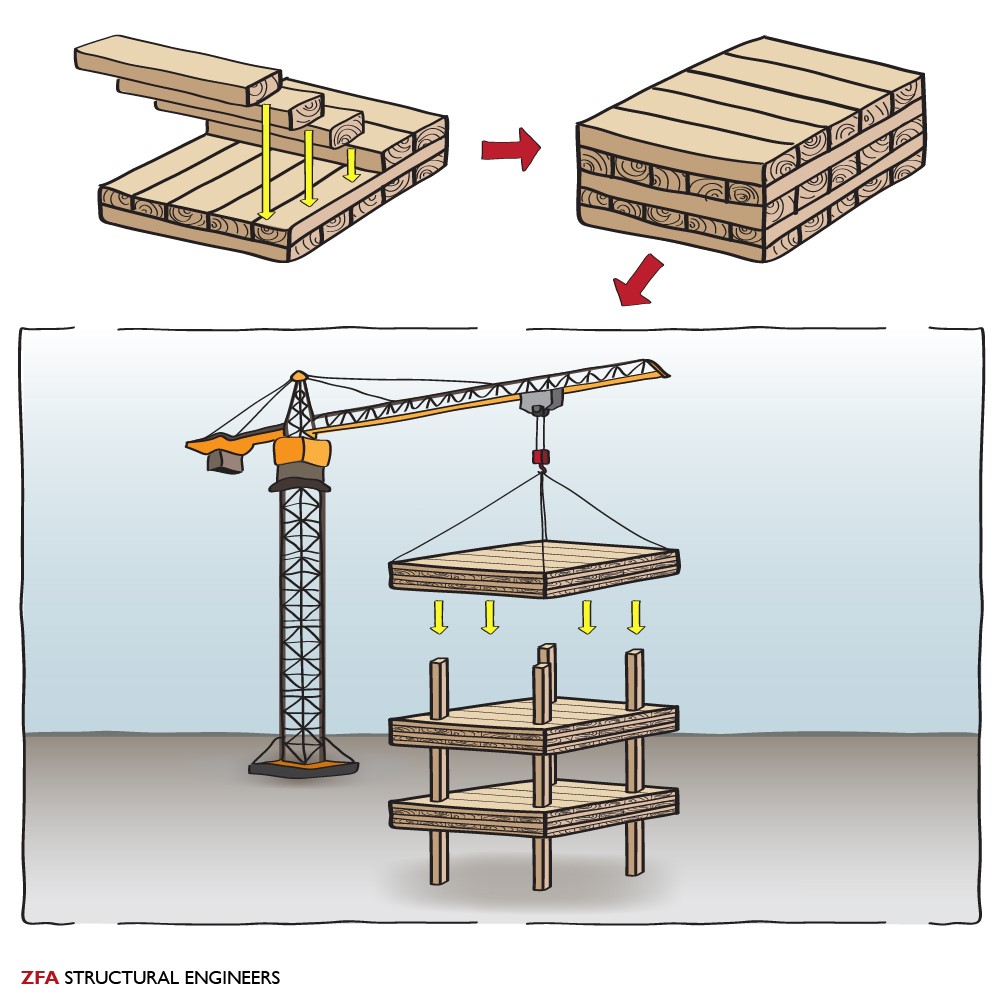 ZFA STRUCTURAL ENGINEERS